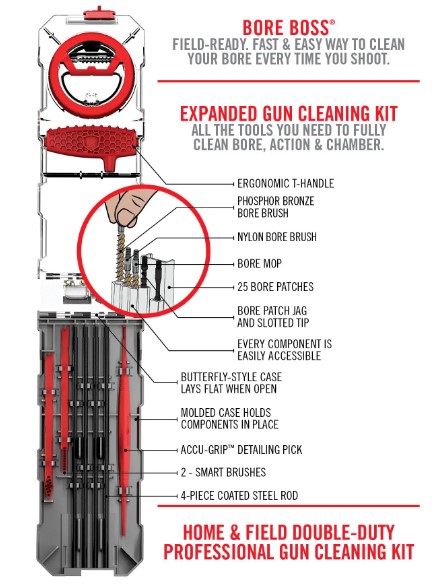 BORE BOSS®
FIELD-READY. FAST & EASY WAY TO CLEAN YOUR BORE EVERY TIME YOU SHOOT.

EXPANDED GUN CLEANING KIT
ALL THE TOOLS YOU NEED TO FULLY CLEAN BORE, ACTION & CHAMBER.

ERGONOMIC T-HANDLE

PHOSPHOR BRONZE BORE BRUSH

NYLON BORE BRUSH

BORE MOP

25 BORE PATCHES

BORE PATCH JAG AND SLOTTED TIP

EVERY COMPONENT IS EASILY ACCESSIBLE

BUTTERFLY-STYLE CASE LAYS FLAT WHEN OPEN

MOLDED CASE HOLDS COMPONENTS IN PLACE

ACCU-GRIP™ DETAILING PICK

2 - SMART BRUSHES

4-PIECE COATED STEEL ROD

HOME & FIELD DOUBLE-DUTY PROFESSIONAL GUN CLEANING KIT